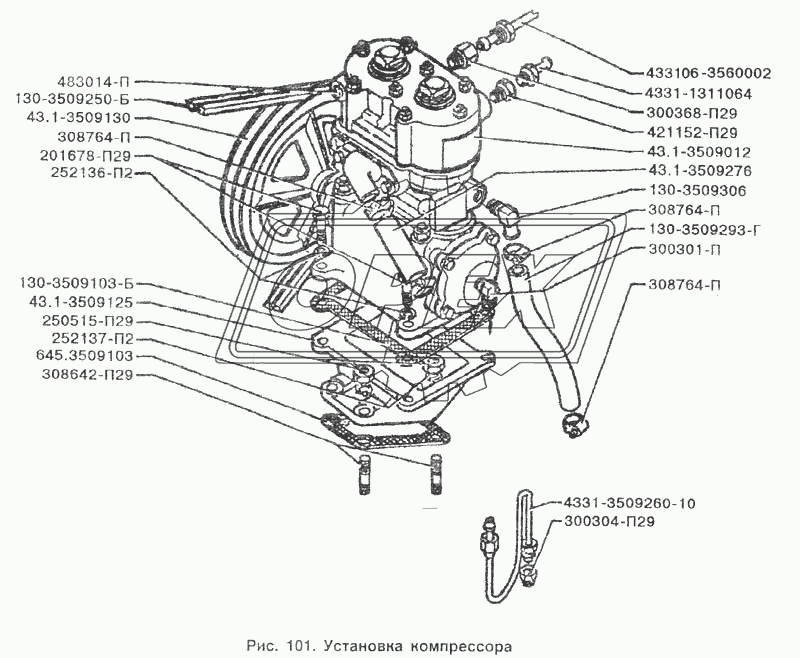 483014-П
130-3509250-Б
43.1-3509130
308764-П
201678-П29
252136-П2
130-3509103-Б
43.1-3509125
250515-П29
252137-П2
645.3509103
308642-П29
433106-3560002
4331-1311064
300368-П29
421152-П29
43.1-3509012
43.1-3509276
130-3509306
308764-П
130-3509293-Г
300301-П
308764-П
4331-3509260-10
300304-П29

Рис. 101. Установка компрессора